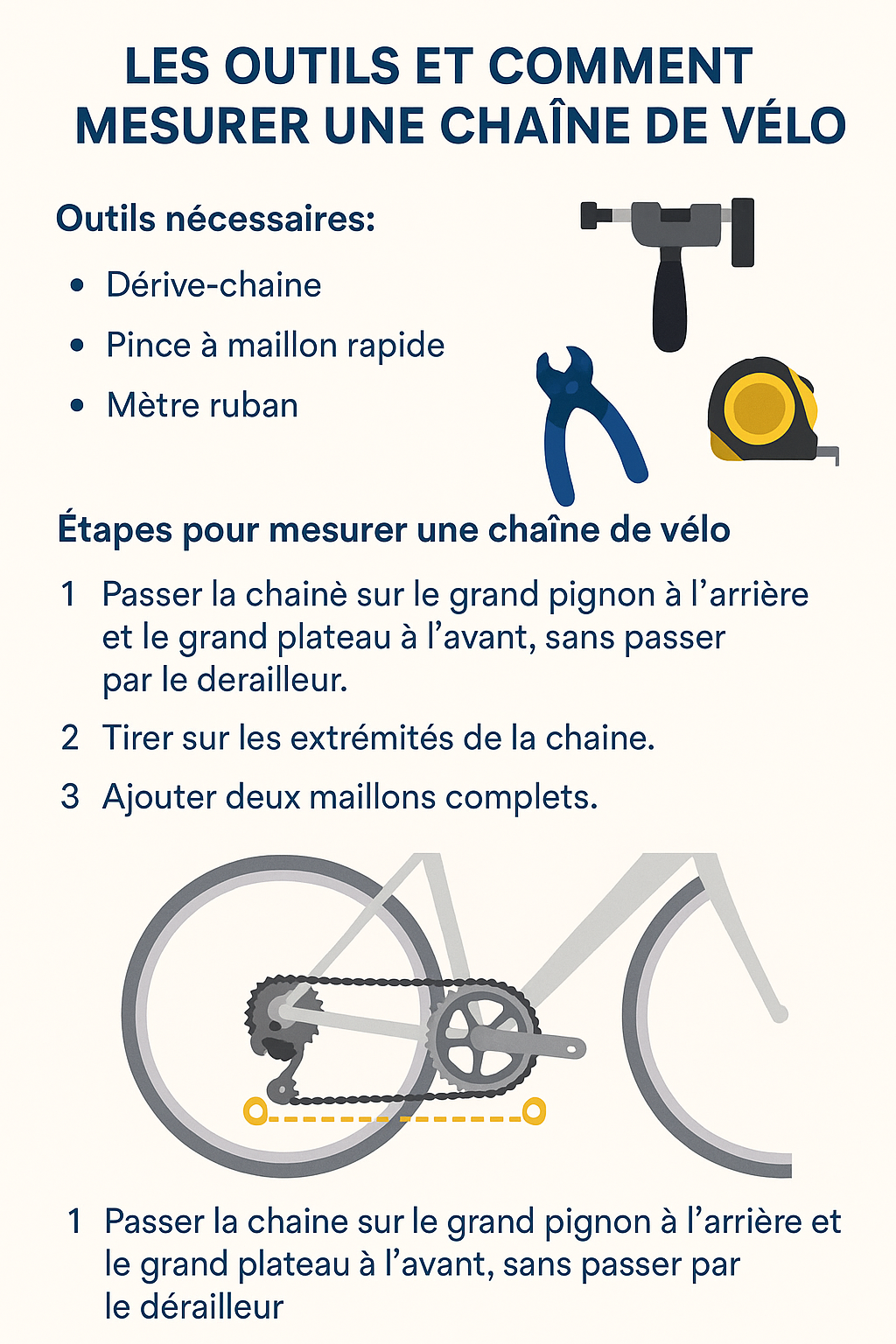 LES OUTILS ET COMMENT MESURER UNE CHAÎNE DE VÉLO

Outils nécessaires:

• Dérive-chaine
• Pince à maillon rapide
• Mètre ruban

Étapes pour mesurer une chaîne de vélo

1 Passer la chainè sur le grand pignon à l'arrière et le grand plateau à l'avant, sans passer par le derailleur.
2 Tirer sur les extrémités de la chaine.
3 Ajouter deux maillons complets.

1 Passer la chaine sur le grand pignon à l'arrière et le grand plateau à l'avant, sans passer par le dérailleur