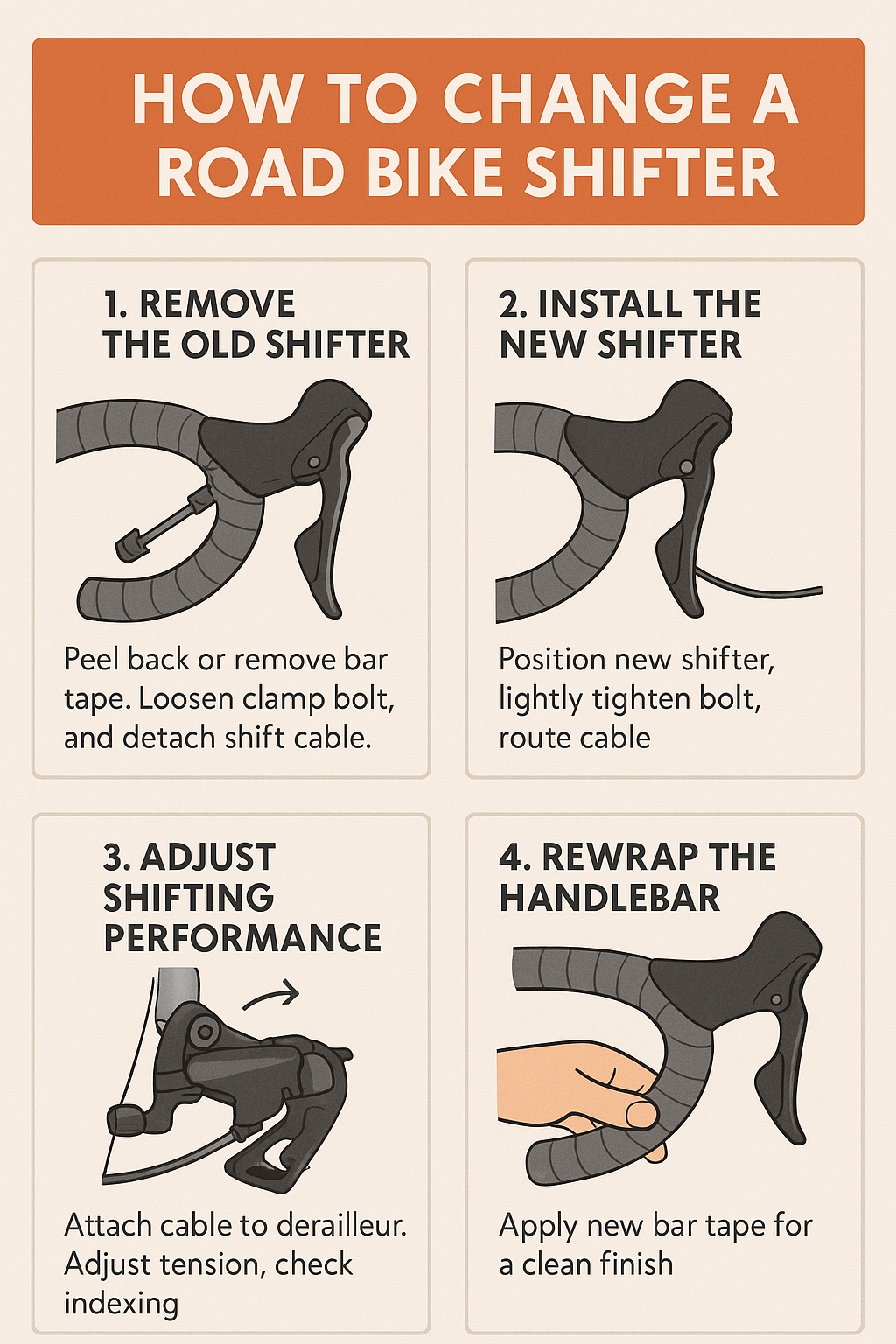 HOW TO CHANGE A ROAD BIKE SHIFTER

1. REMOVE THE OLD SHIFTER

Peel back or remove bar tape. Loosen clamp bolt, and detach shift cable.

2. INSTALL THE NEW SHIFTER

Position new shifter, lightly tighten bolt, route cable

3. ADJUST SHIFTING PERFORMANCE

Attach cable to derailleur. Adjust tension, check indexing

4. REWRAP THE HANDLEBAR

Apply new bar tape for a clean finish